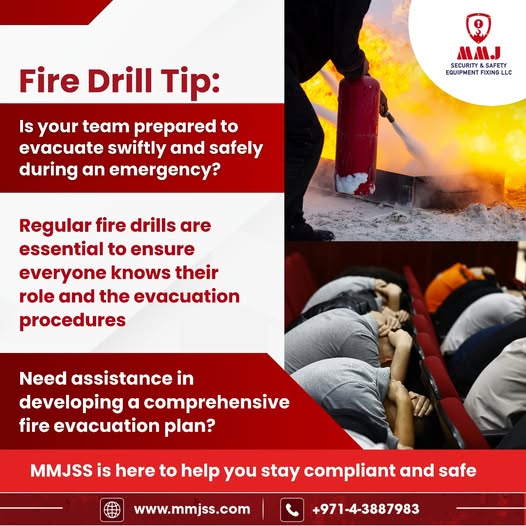 MMJ
SECURITY & SAFETY
EQUIPMENT FIXING LLC

Fire Drill Tip:

Is your team prepared to evacuate swiftly and safely during an emergency?

Regular fire drills are essential to ensure everyone knows their role and the evacuation procedures

Need assistance in developing a comprehensive fire evacuation plan?

MMJSS is here to help you stay compliant and safe

www.mmjss.com

+971-4-3887983